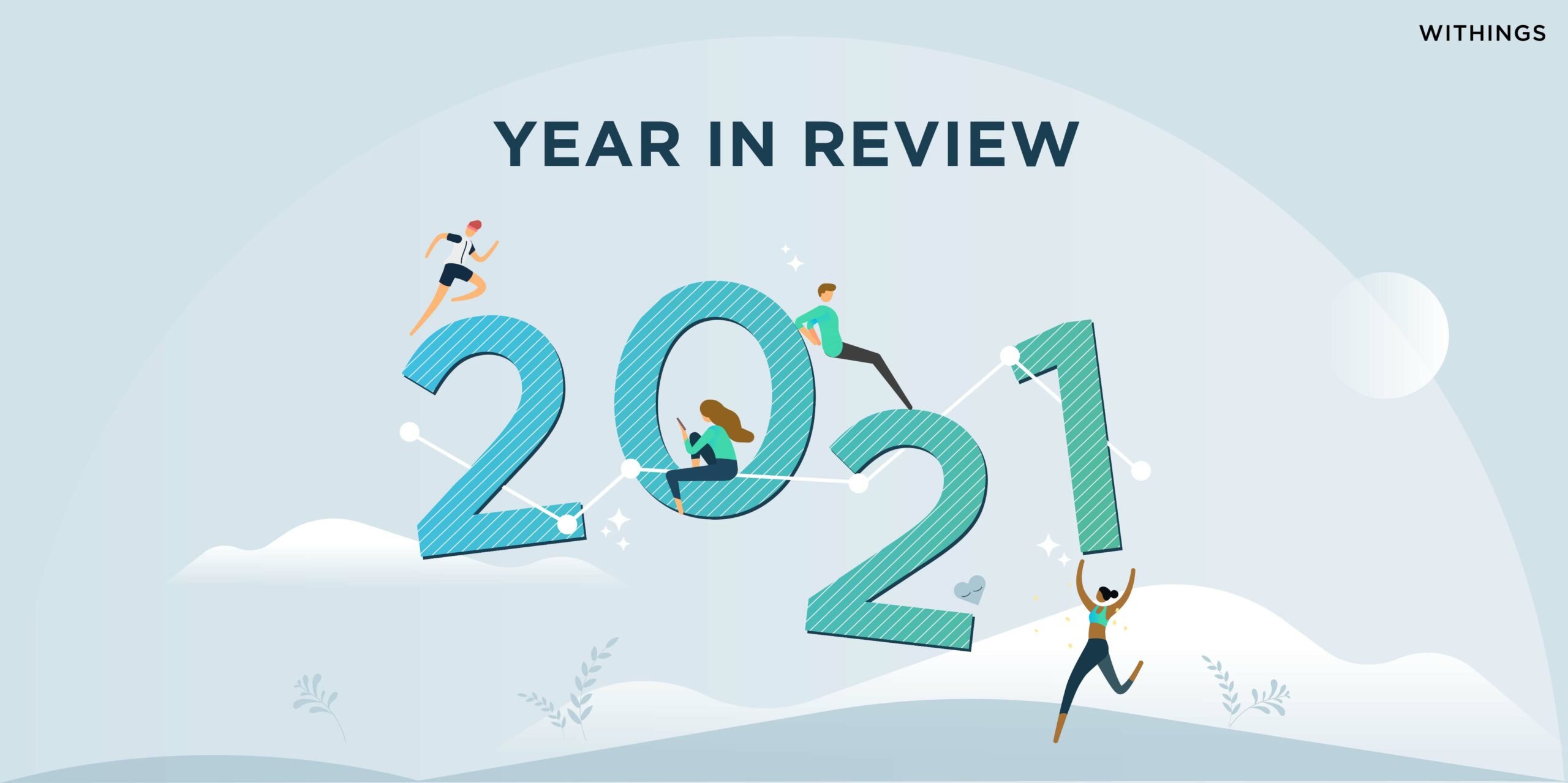 WITHINGS

YEAR IN REVIEW

2021