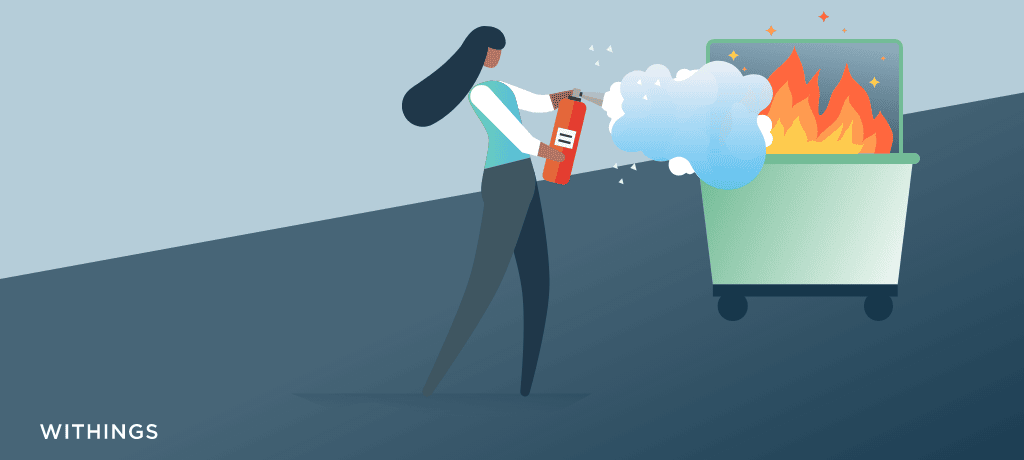 WITHINGS