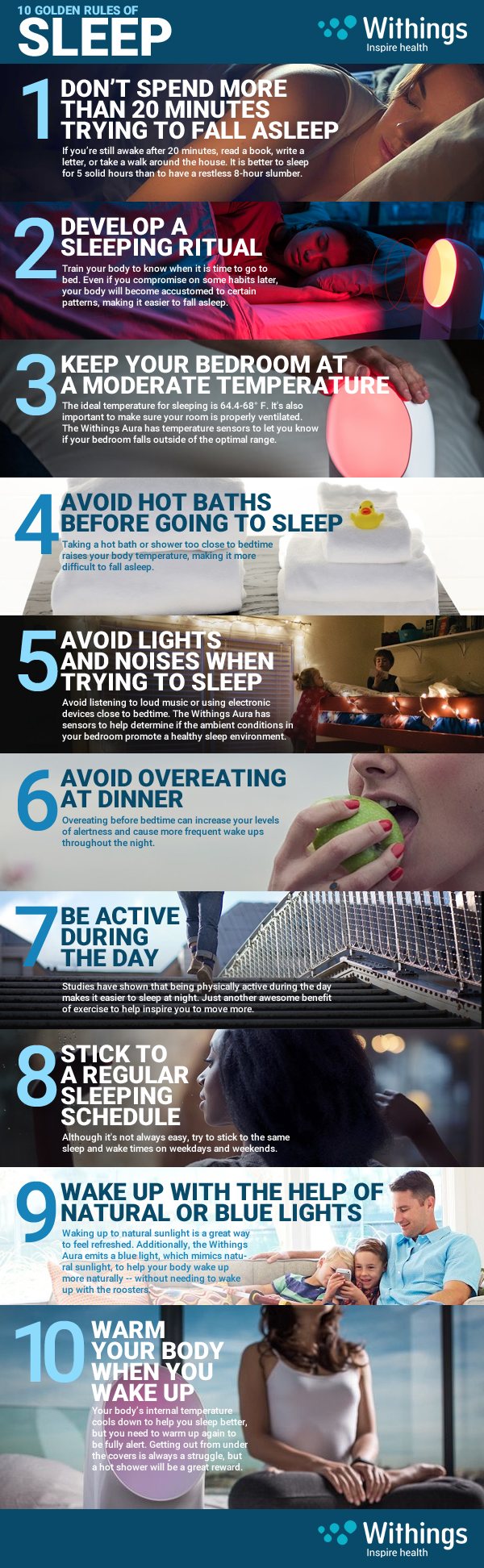 10 GOLDEN RULES OF
SLEEP

Withings
Inspire health

1 DON'T SPEND MORE THAN 20 MINUTES TRYING TO FALL ASLEEP
If you're still awake after 20 minutes, read a book, write a letter, or take a walk around the house. It is better to sleep for 5 solid hours than to have a restless 8-hour slumber.

2 DEVELOP A SLEEPING RITUAL
Train your body to know when it is time to go to bed. Even if you compromise on some habits later, your body will become accustomed to certain patterns, making it easier to fall asleep.

3 KEEP YOUR BEDROOM AT A MODERATE TEMPERATURE
The ideal temperature for sleeping is 64.4-68° F. It's also important to make sure your room is properly ventilated. The Withings Aura has temperature sensors to let you know if your bedroom falls outside of the optimal range.

4 AVOID HOT BATHS BEFORE GOING TO SLEEP
Taking a hot bath or shower too close to bedtime raises your body temperature, making it more difficult to fall asleep.

5 AVOID LIGHTS AND NOISES WHEN TRYING TO SLEEP
Avoid listening to loud music or using electronic devices close to bedtime. The Withings Aura has sensors to help determine if the ambient conditions in your bedroom promote a healthy sleep environment.

6 AVOID OVEREATING AT DINNER
Overeating before bedtime can increase your levels of alertness and cause more frequent wake ups throughout the night.

7 BE ACTIVE DURING THE DAY
Studies have shown that being physically active during the day makes it easier to sleep at night. Just another awesome benefit of exercise to help inspire you to move more.

8 STICK TO A REGULAR SLEEPING SCHEDULE
Although it's not always easy, try to stick to the same sleep and wake times on weekdays and weekends.

9 WAKE UP WITH THE HELP OF NATURAL OR BLUE LIGHTS
Waking up to natural sunlight is a great way to feel refreshed. Additionally, the Withings Aura emits a blue light, which mimics natural sunlight, to help your body wake up more naturally -- without needing to wake up with the roosters.

10 WARM YOUR BODY WHEN YOU WAKE UP
Your body's internal temperature cools down to help you sleep better, but you need to warm up again to be fully alert. Getting out from under the covers is always a struggle, but a hot shower will be a great reward.

Withings
Inspire health